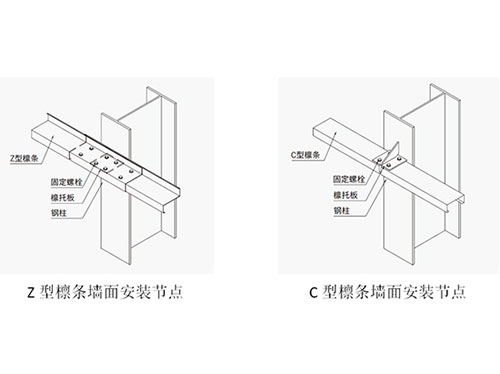 Z型檩条
固定螺栓
檩托板
钢柱

Z 型檩条墙面安装节点

C型檩条
固定螺栓
檩托板
钢柱

C 型檩条墙面安装节点